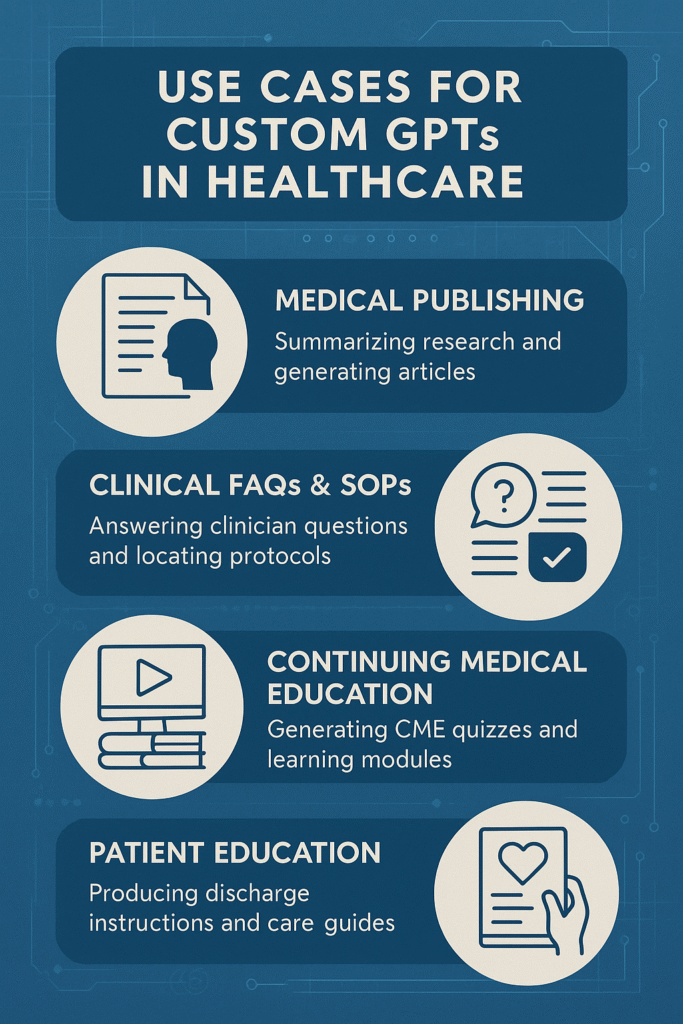 USE CASES FOR CUSTOM GPTs IN HEALTHCARE

MEDICAL PUBLISHING
Summarizing research and generating articles

CLINICAL FAQs & SOPs
Answering clinician questions and locating protocols

CONTINUING MEDICAL EDUCATION
Generating CME quizzes and learning modules

PATIENT EDUCATION
Producing discharge instructions and care guides